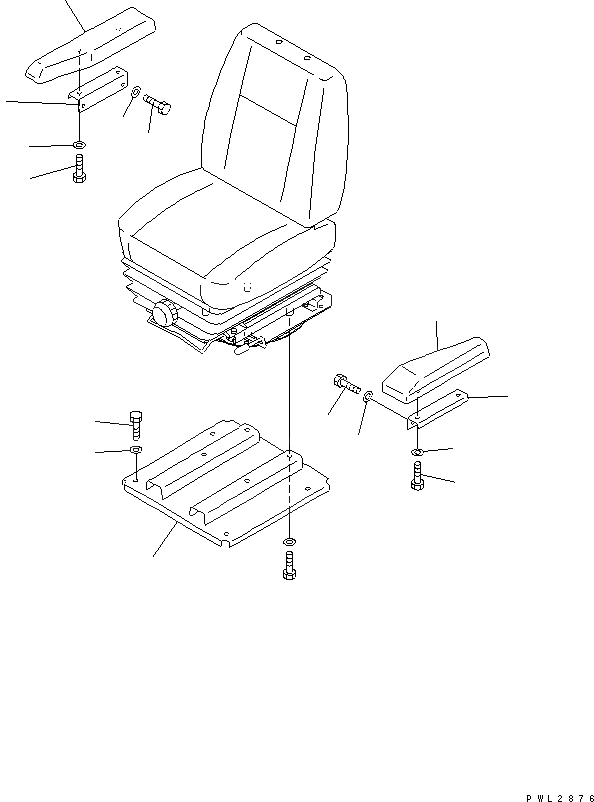 PWL2876