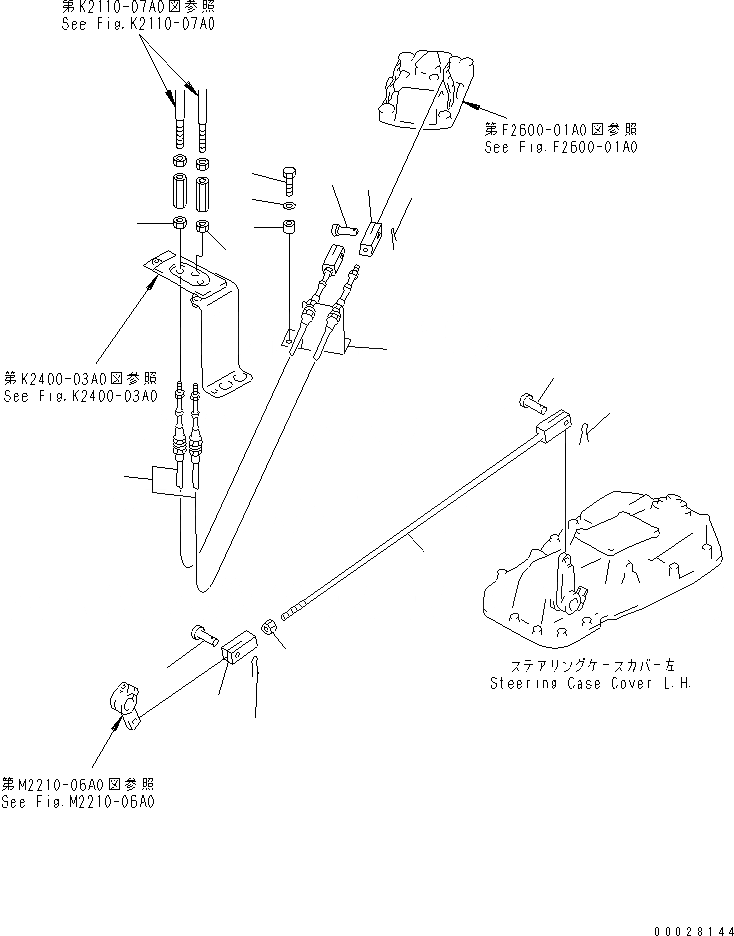 第K2110-07A0図参照
See Fig.K2110-07A0

第F2600-01A0図参照
See Fig.F2600-01A0

第K2400-03A0図参照
See Fig.K2400-03A0

ステアリングケースカバー左
Steering Case Cover L.H.

第M2210-06A0図参照
See Fig.M2210-06A0

00028144