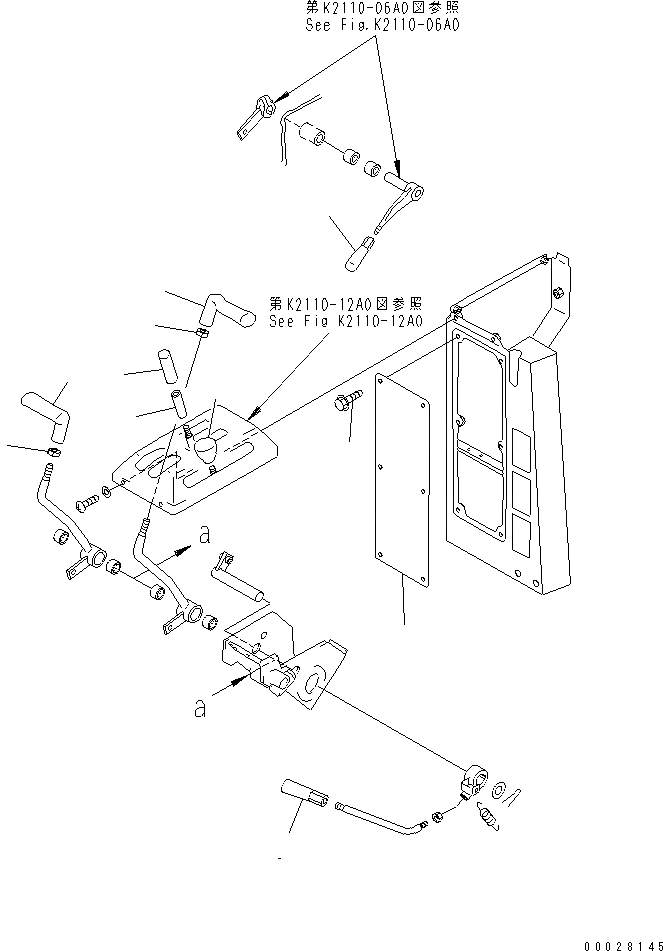 第K2110-06A0図参照
See Fig.K2110-06A0

第K2110-12A0図参照
See Fig K2110-12A0

a

a

00028145