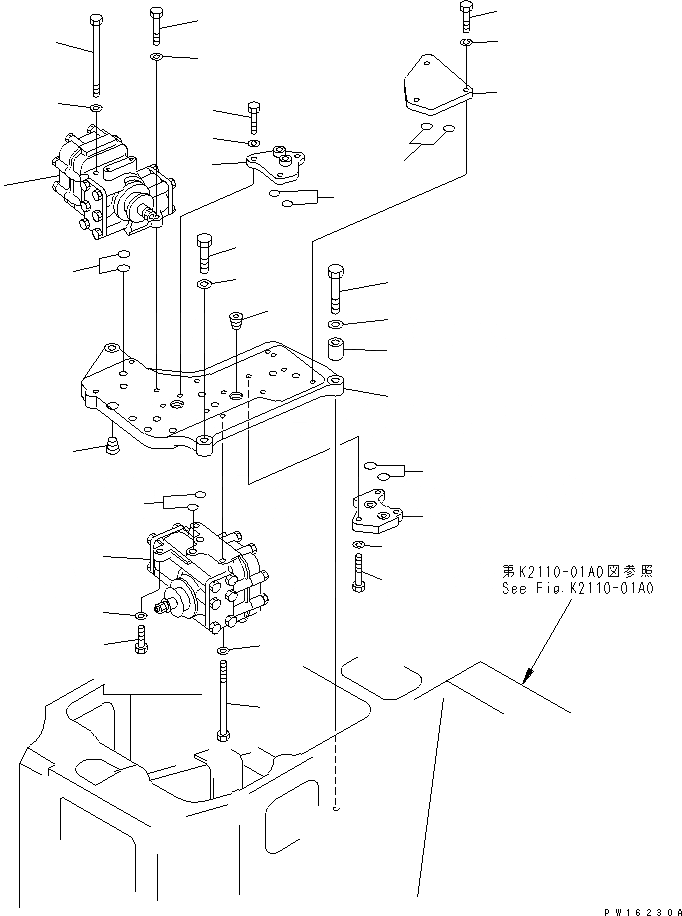 第K2110-01A0図参照
See Fig.K2110-01A0

PW16230A