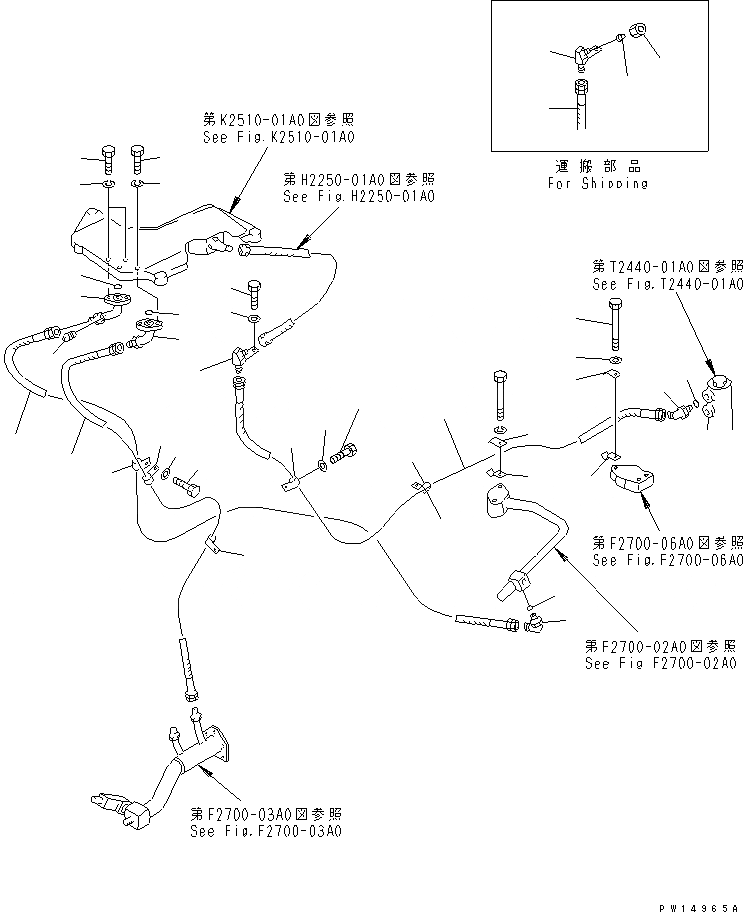 運搬部品
For Shipping

第K2510-01A0図参照
See Fig.K2510-01A0

第H2250-01A0図参照
See Fig.H2250-01A0

第T2440-01A0図参照
See Fig.T2440-01A0

第F2700-06A0図参照
See Fig.F2700-06A0

第F2700-02A0図参照
See Fig F2700-02A0

第F2700-03A0図参照
See Fig.F2700-03A0

PW14965A