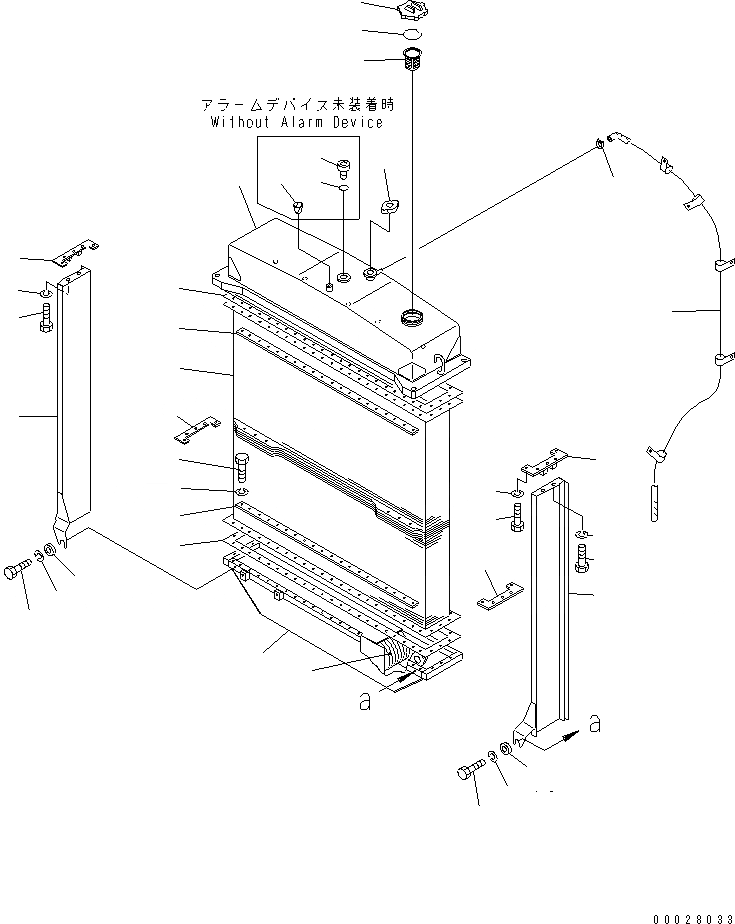 アラームデバイス未装着時
Without Alarm Device

a

a

00028033