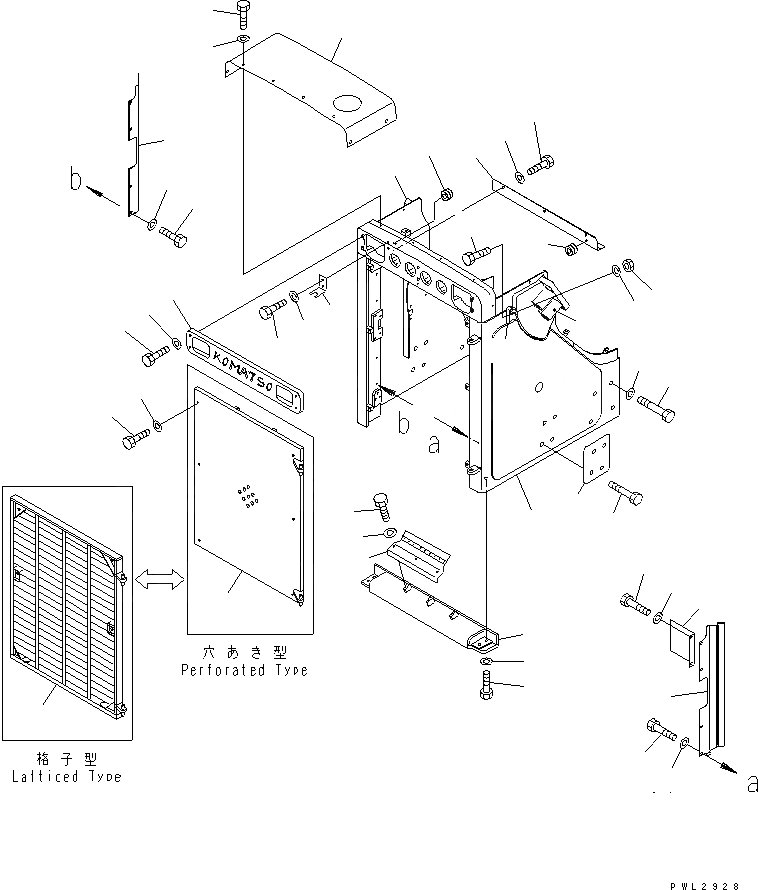 b

KOMATSU

b

a

穴あき型
Perforated Type

格子型
Latticed Type

a

PWL2928