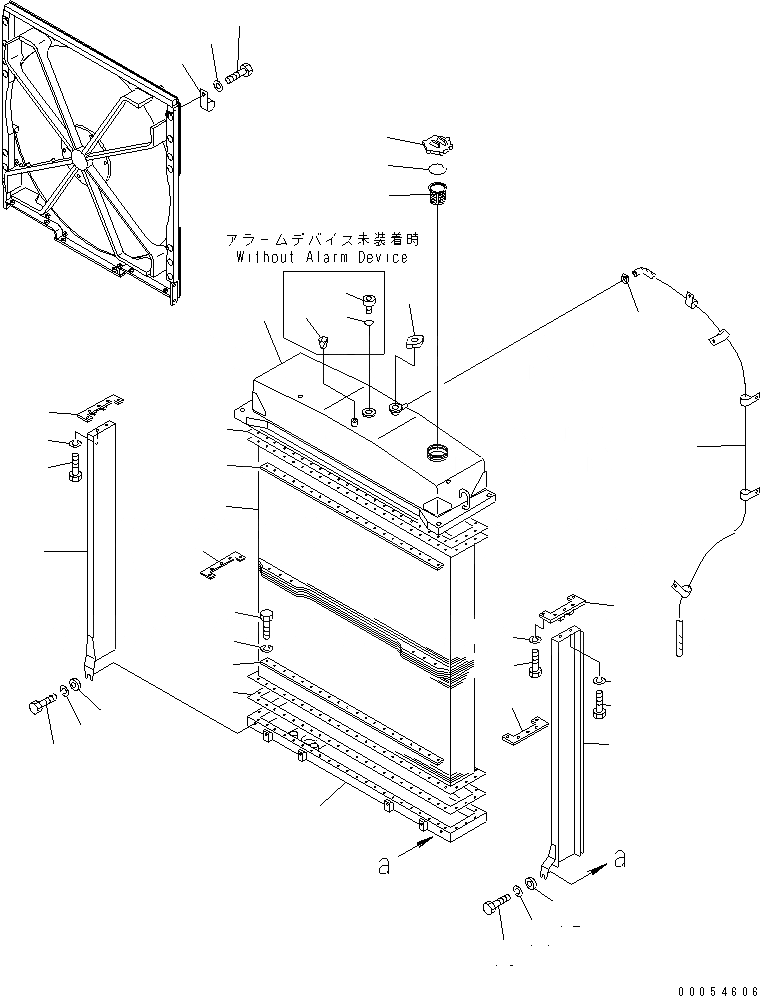 アラームデバイス未装着時
Without Alarm Device

a

a

00054606