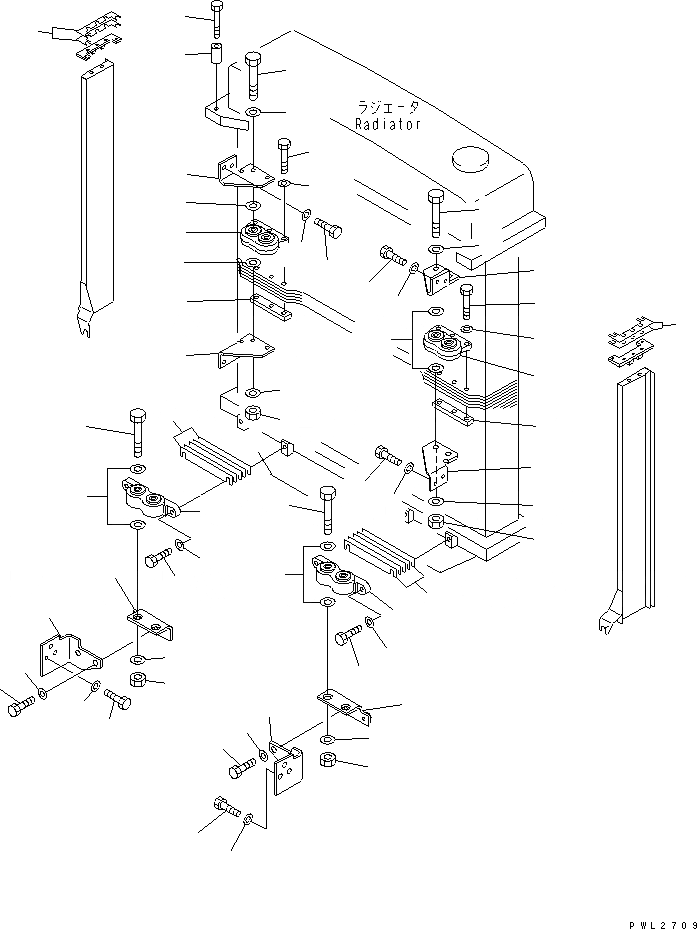 ラジエータ
Radiator

PWL2709