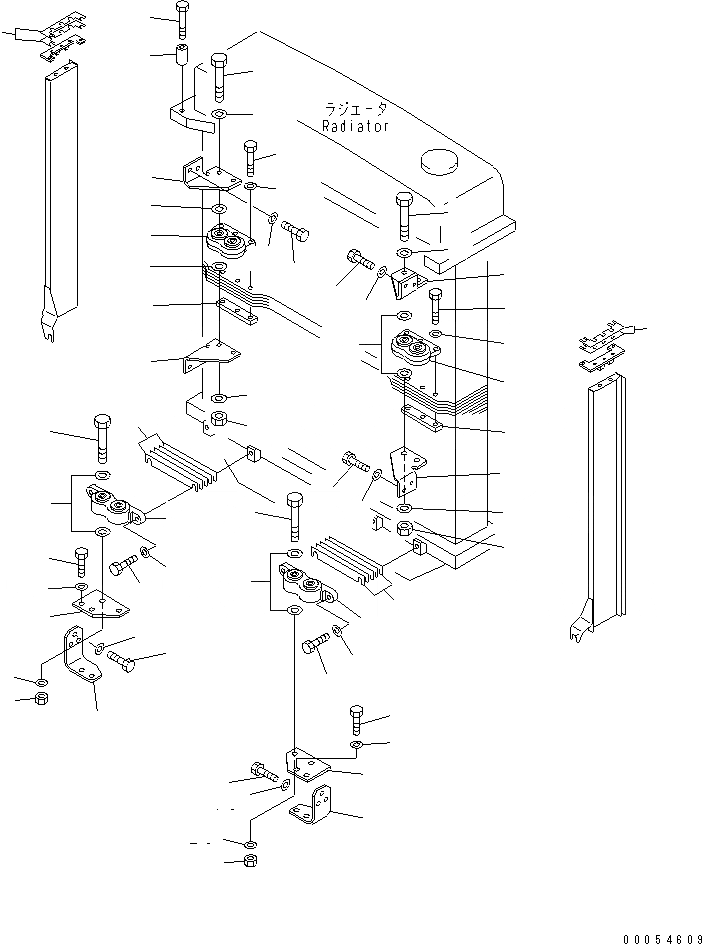 ラジエータ
Radiator

00054609