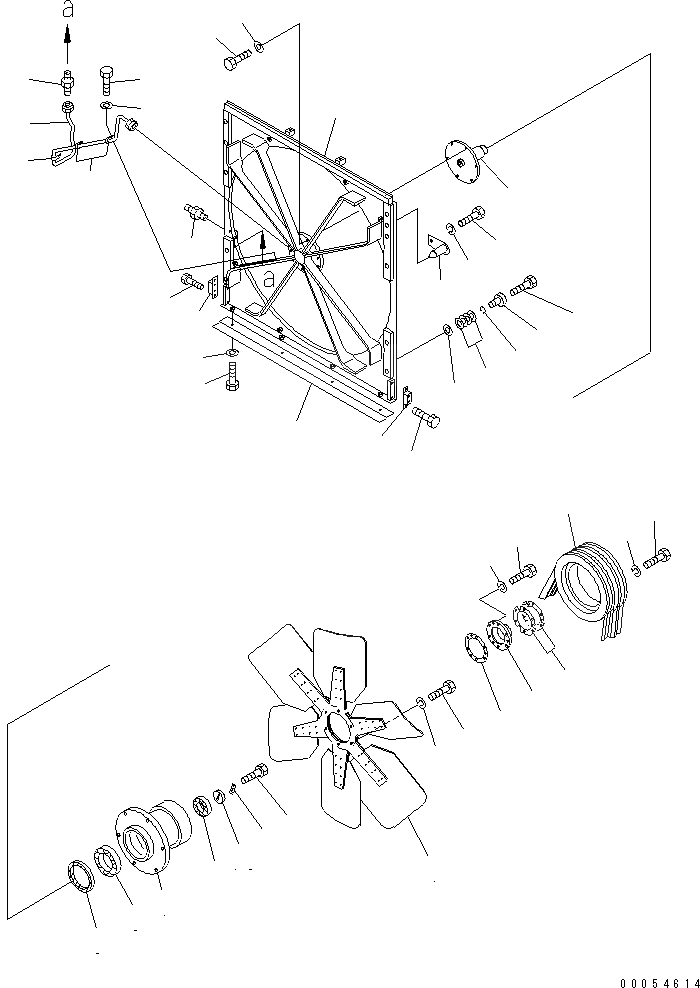 a

a

00054614