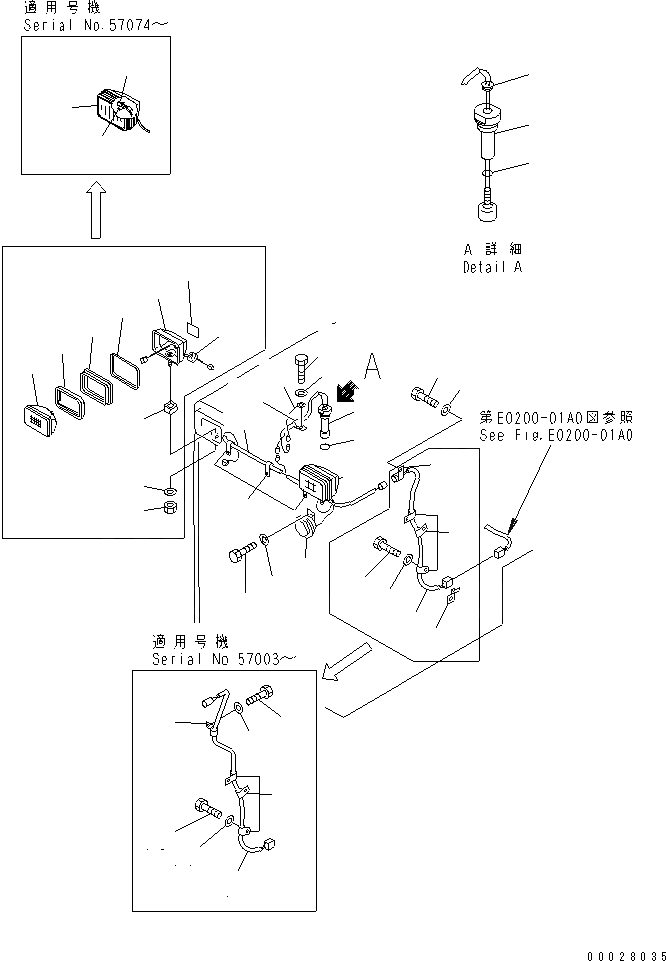 適用号機
Serial No.57074～

A 詳細
Detail A

A

第E0200-01A0図参照
See Fig.E0200-01A0

適用号機
Serial No 57003～

00028035