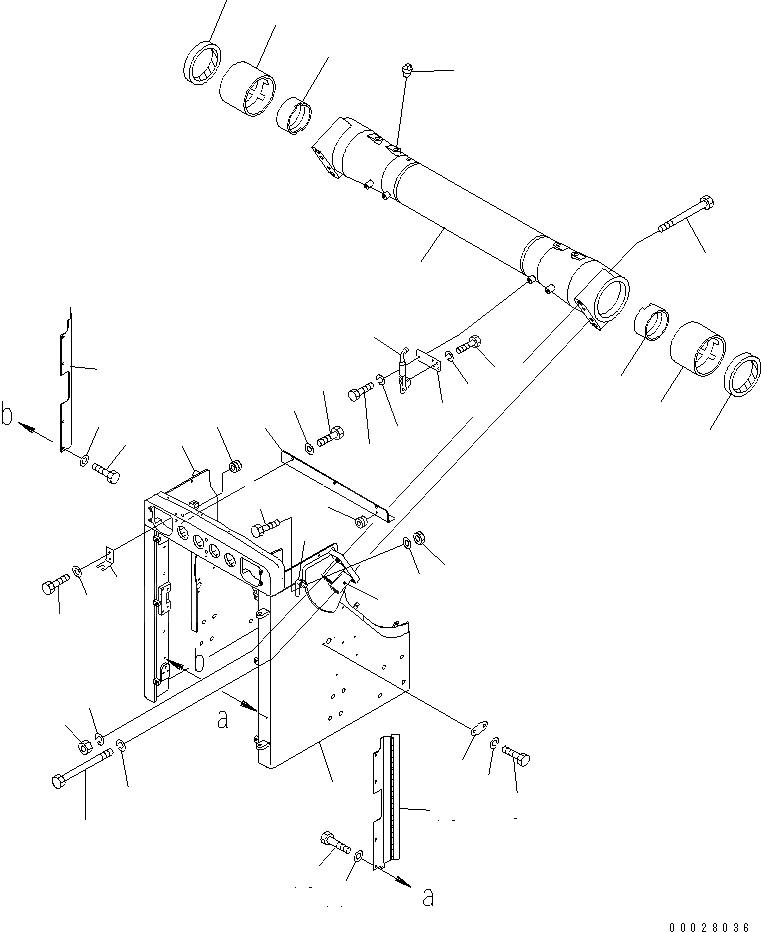 b
b
a
a
00028036