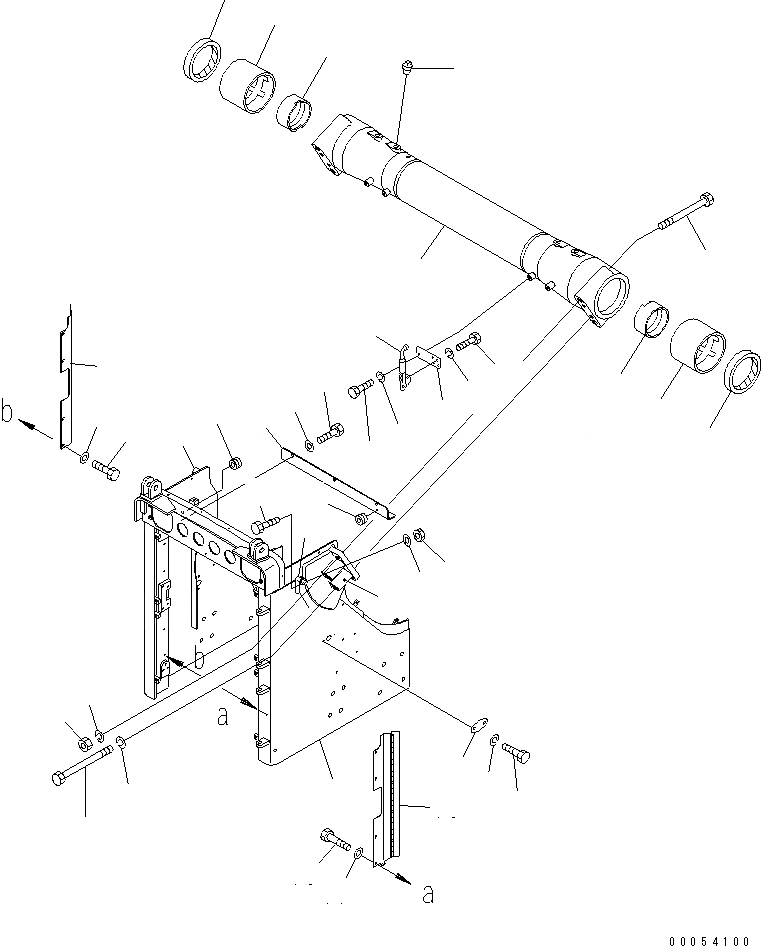 b
b
a
a
00054100