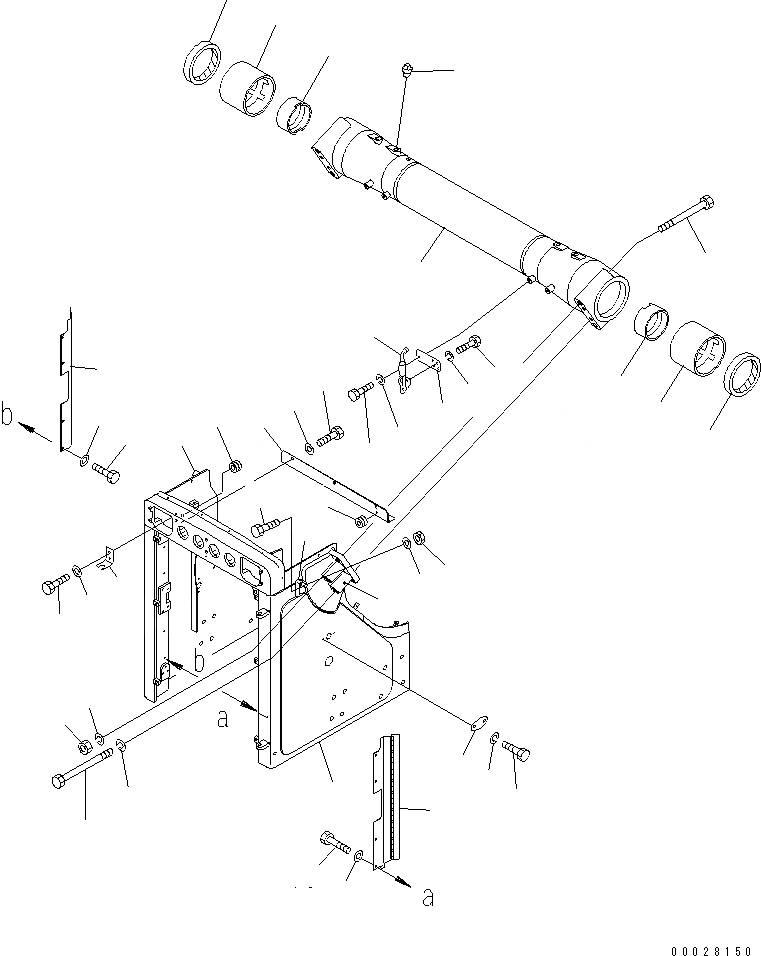 b
b
a
a
00028150