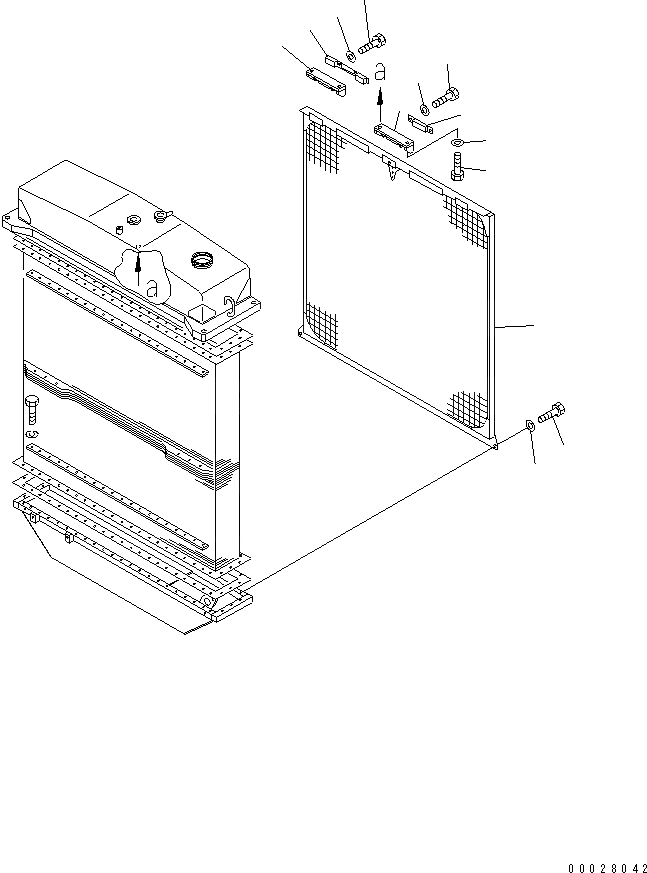 a

a

00028042