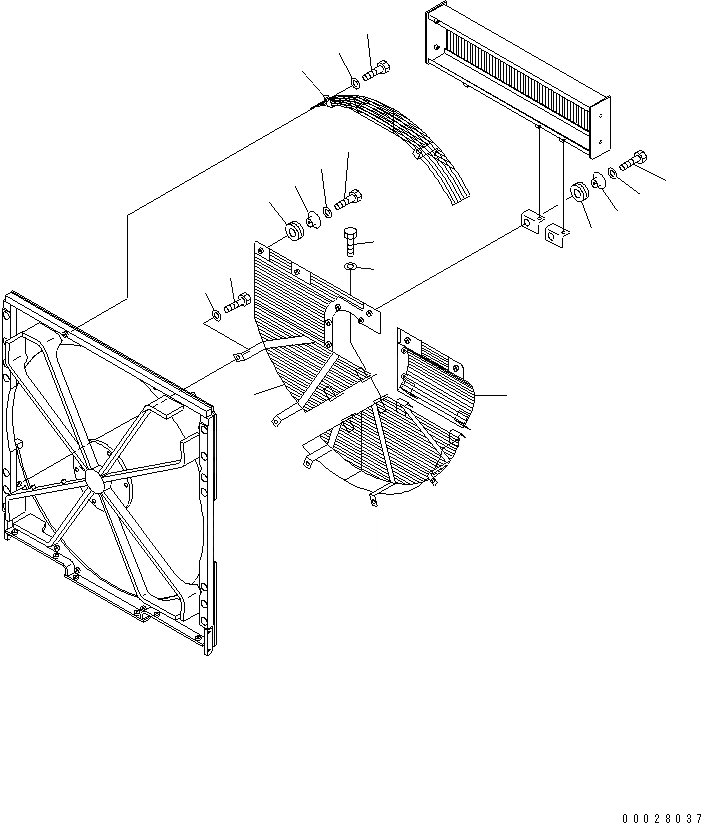 00028037