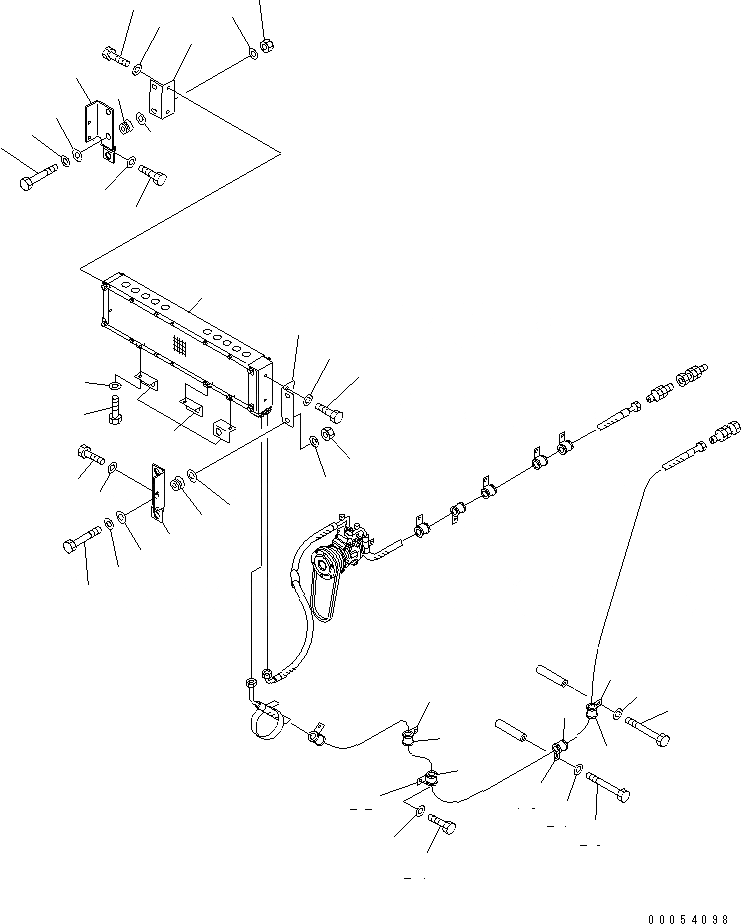 00054098