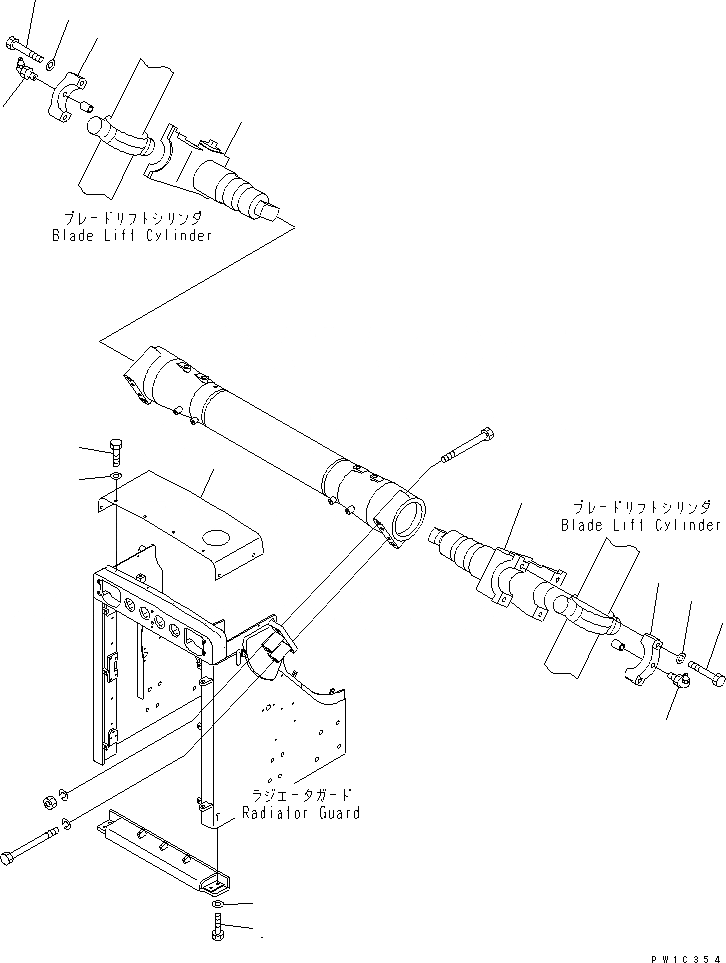 ブレードリフトシリンダ
Blade Lift Cylinder

ブレードリフトシリンダ
Blade Lift Cylinder

ラジエータガード
Radiator Guard

PW1C354