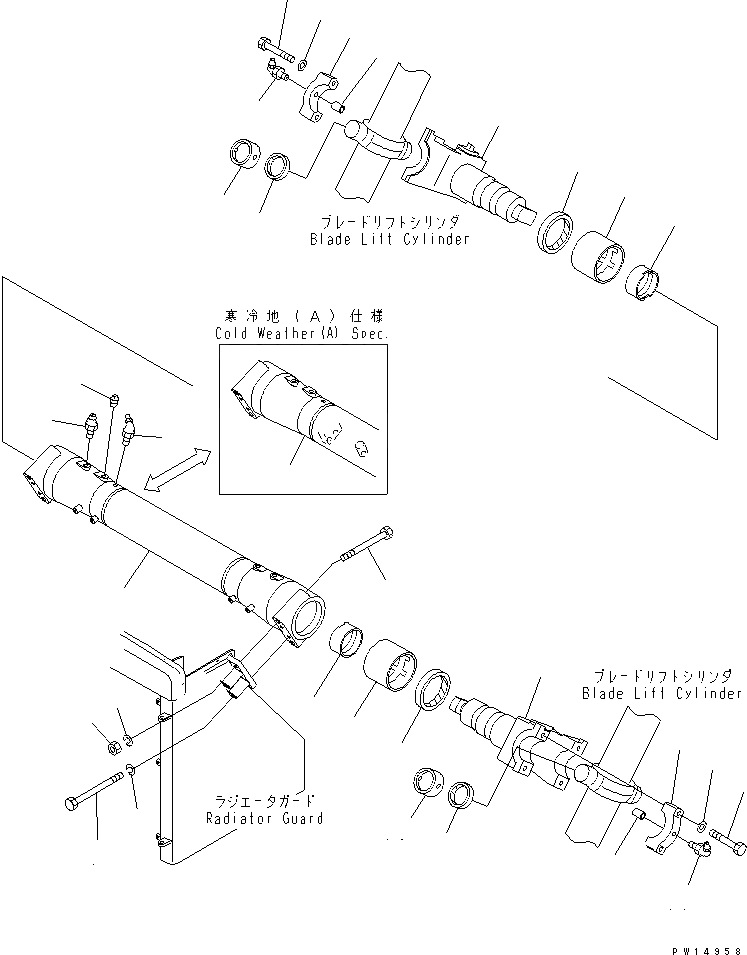 ブレードリフトシリンダ
Blade Lift Cylinder

寒冷地（A）仕様
Cold Weather(A) Spec.

ブレードリフトシリンダ
Blade Lift Cylinder

ラジエータガード
Radiator Guard

PW14958