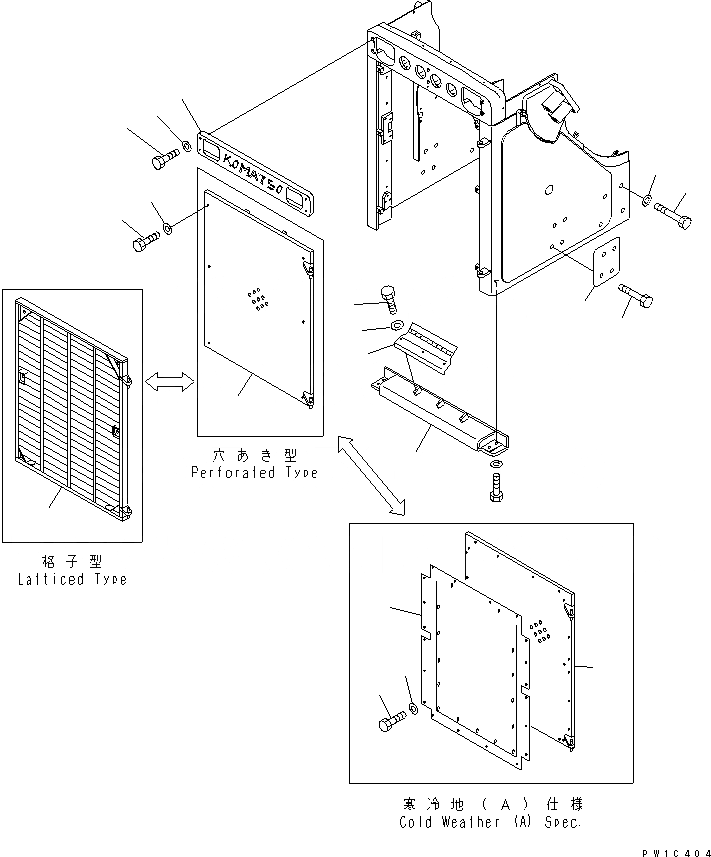 KOMATSU

穴あき型
Perforated Type

格子型
Latticed Type

寒冷地（A）仕様
Cold Weather (A) Spec.

PW1C404