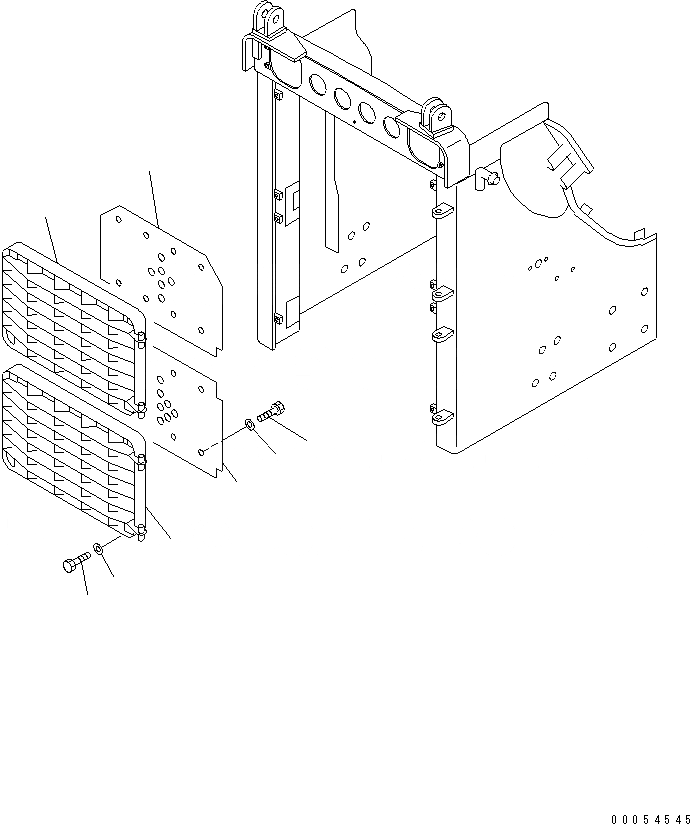 00054545