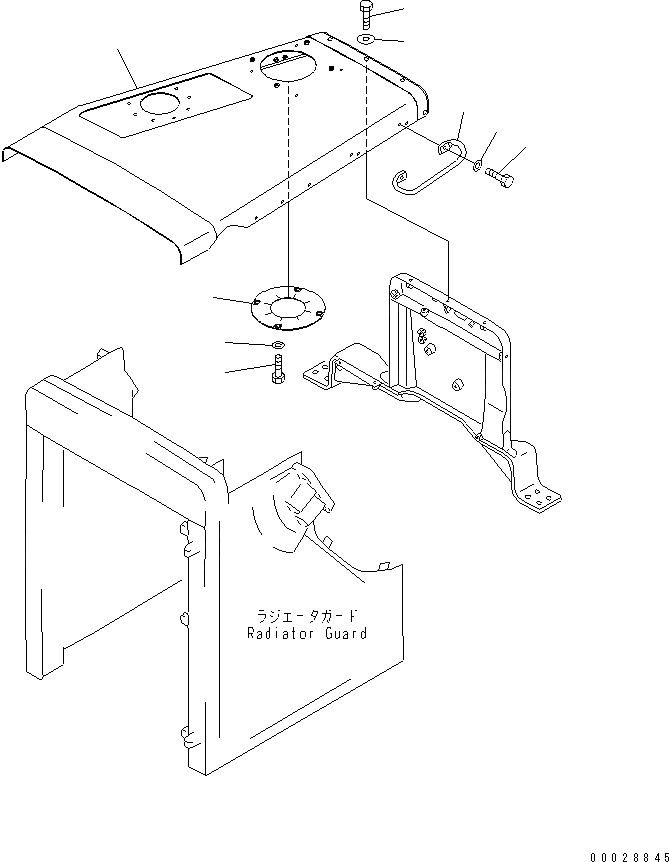 ラジエータガード
Radiator Guard

00028845