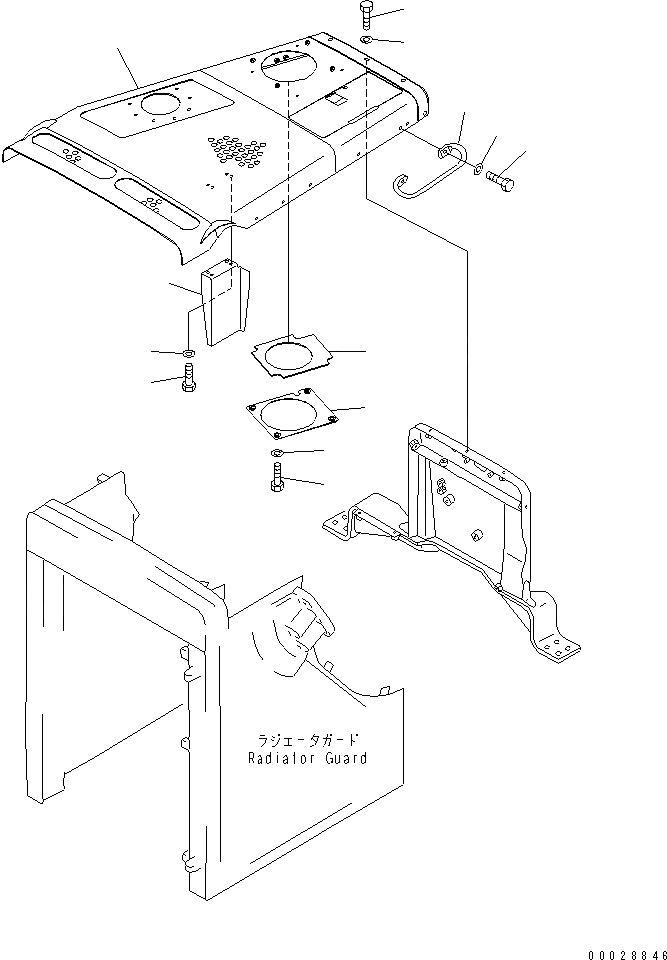 ラジエータガード
Radiator Guard

00028846