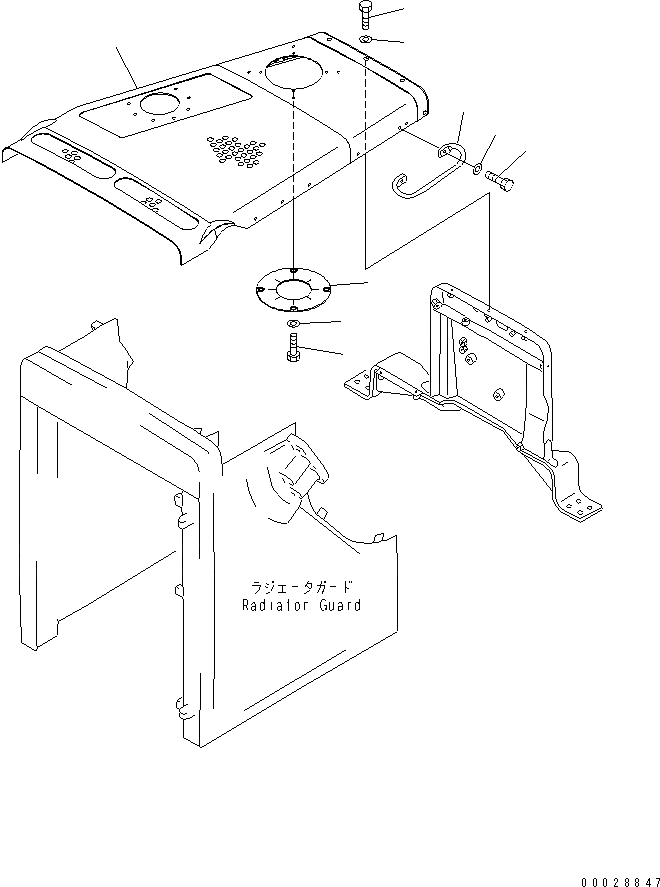 ラジエータガード
Radiator Guard

00028847