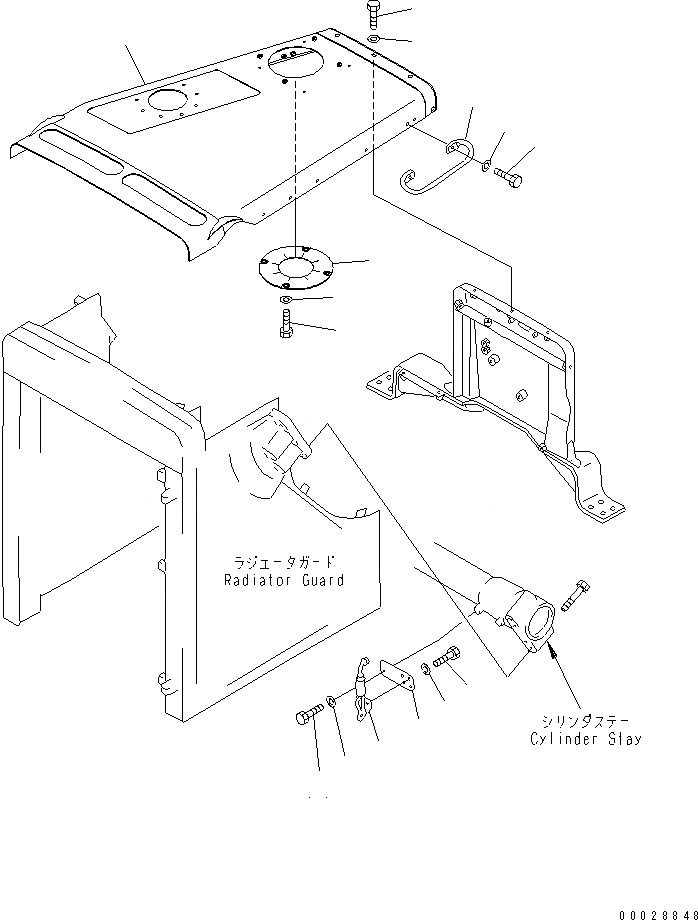 ラジエータガード
Radiator Guard

シリンダステー
Cylinder Stay

00028848