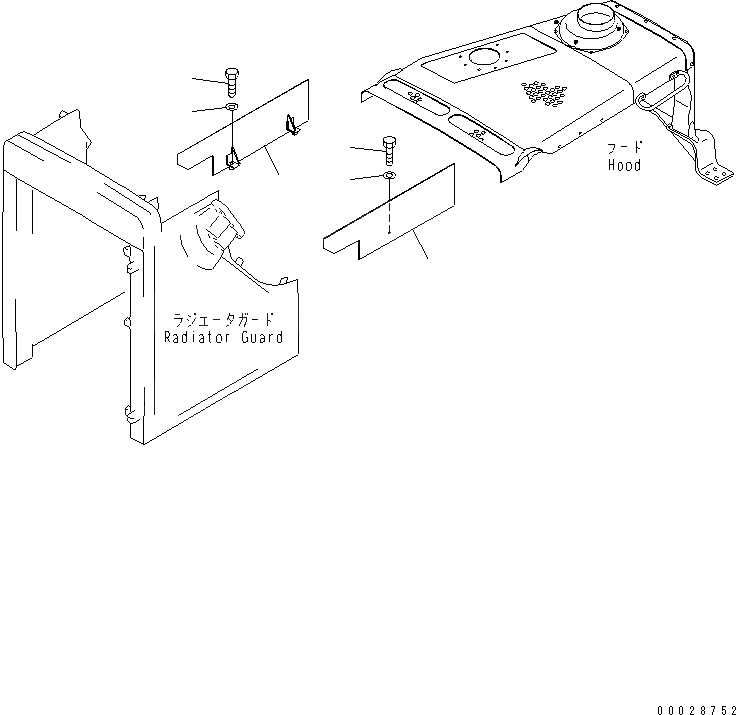 フード
Hood

ラジエータガード
Radiator Guard

00028752