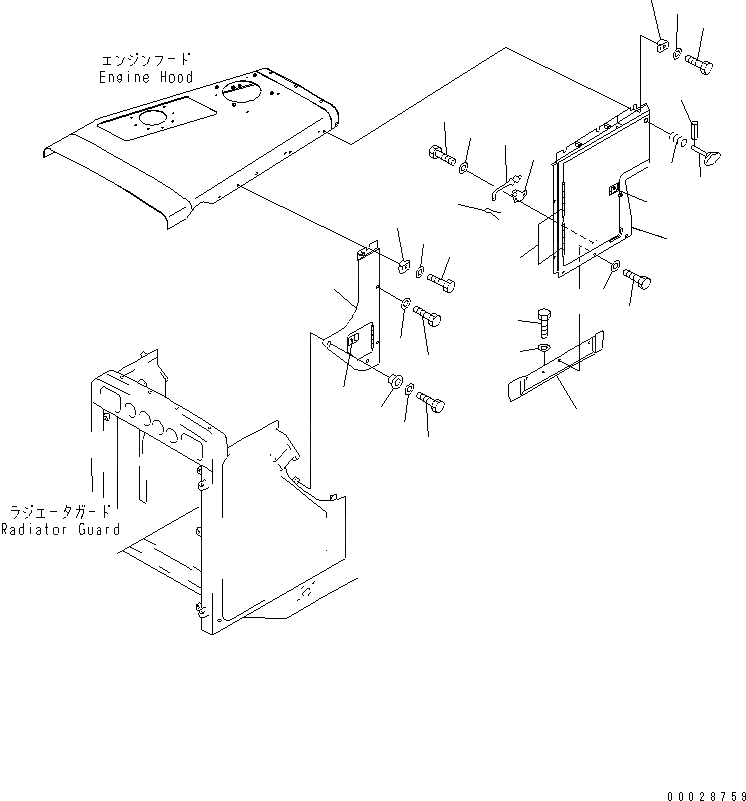 エンジンフード
Engine Hood

ラジエータガード
Radiator Guard

00028759