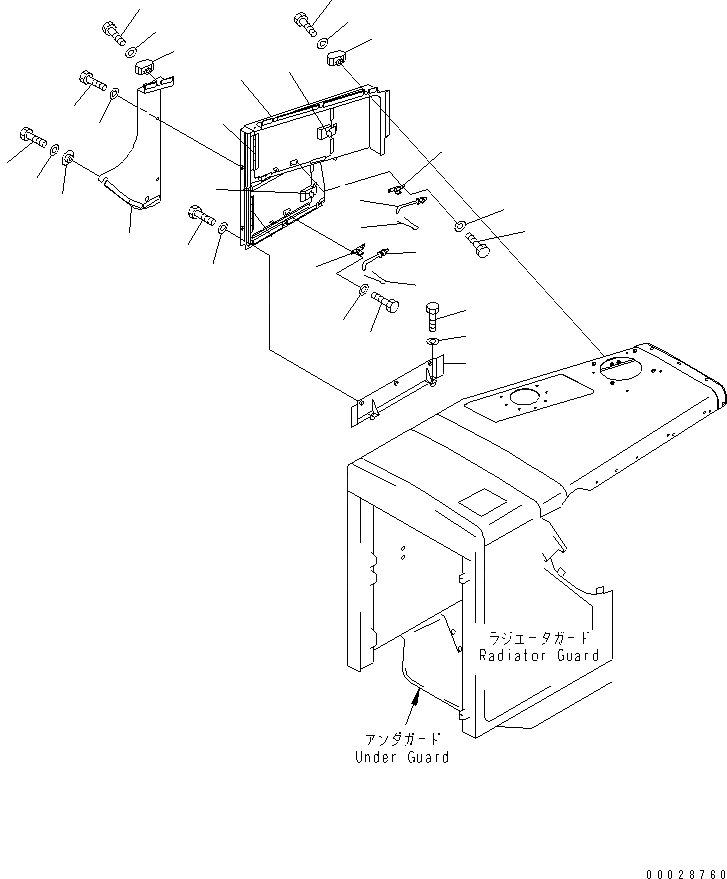 ラジエータガード
Radiator Guard

アンダガード
Under Guard

00028760