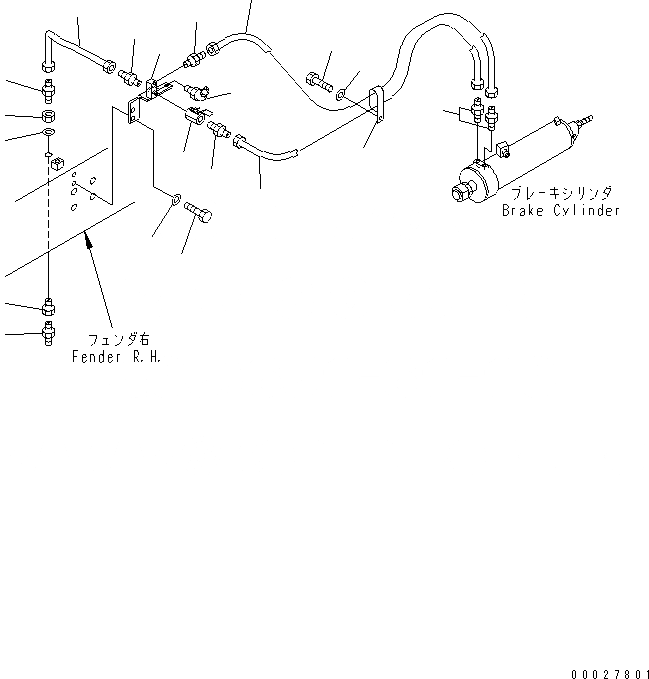 ブレーキシリンダ
Brake Cylinder

フェンダ右
Fender R.H.

00027801