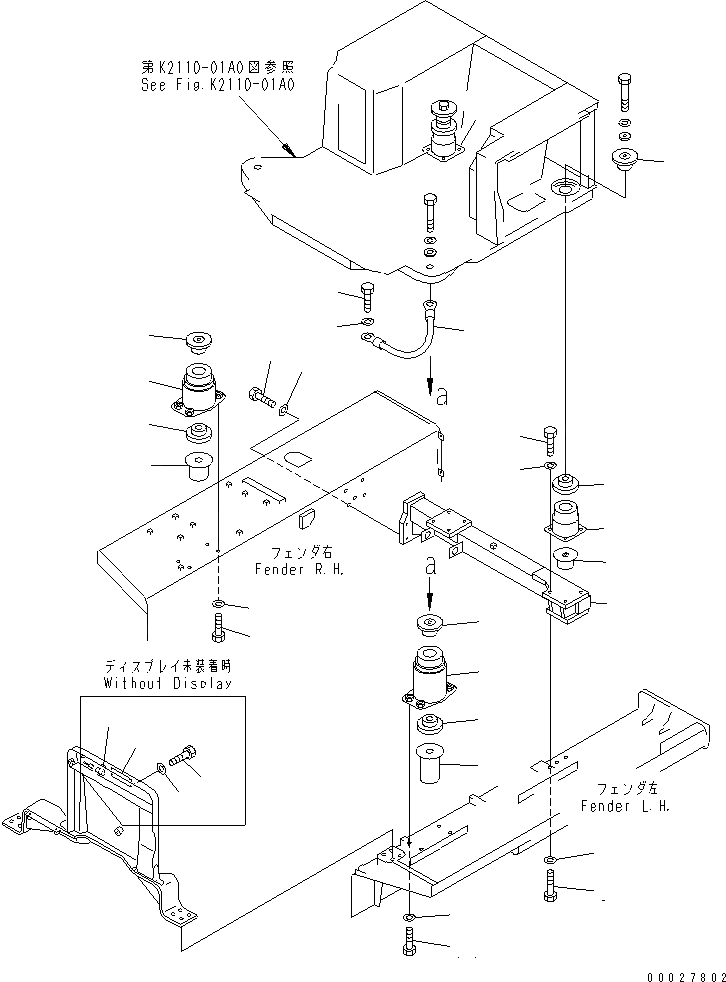 第K2110-01A0図参照
See Fig.K2110-01A0

a

フェンダ右
Fender R.H.

a

ディスプレイ未装着時
Without Display

フェンダ左
Fender L.H.

00027802