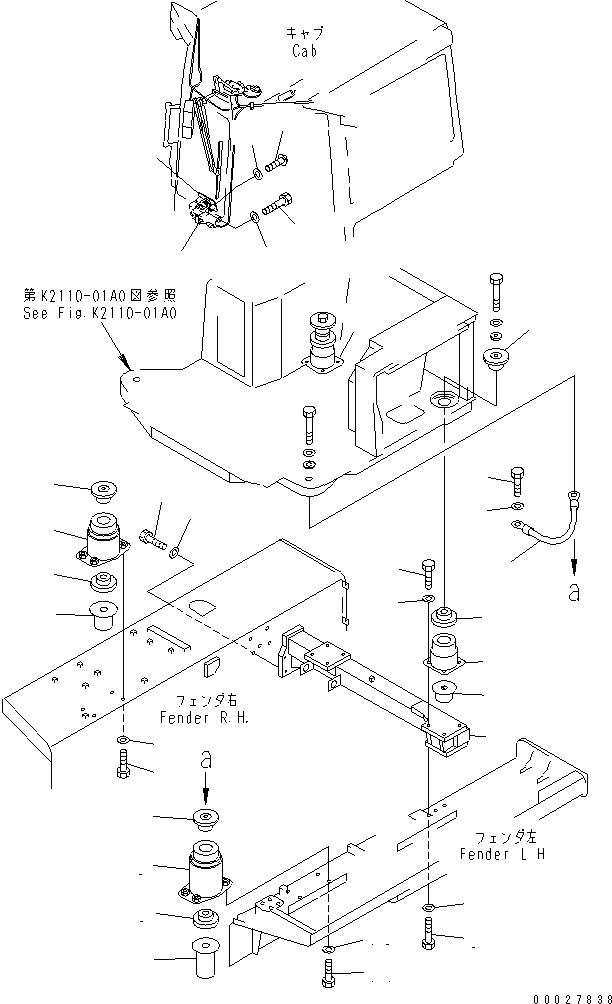 キャブ
Cab

第K2110-01A0図参照
See Fig.K2110-01A0

a

フェンダ右
Fender R.H.

a

フェンダ左
Fender L H

00027838