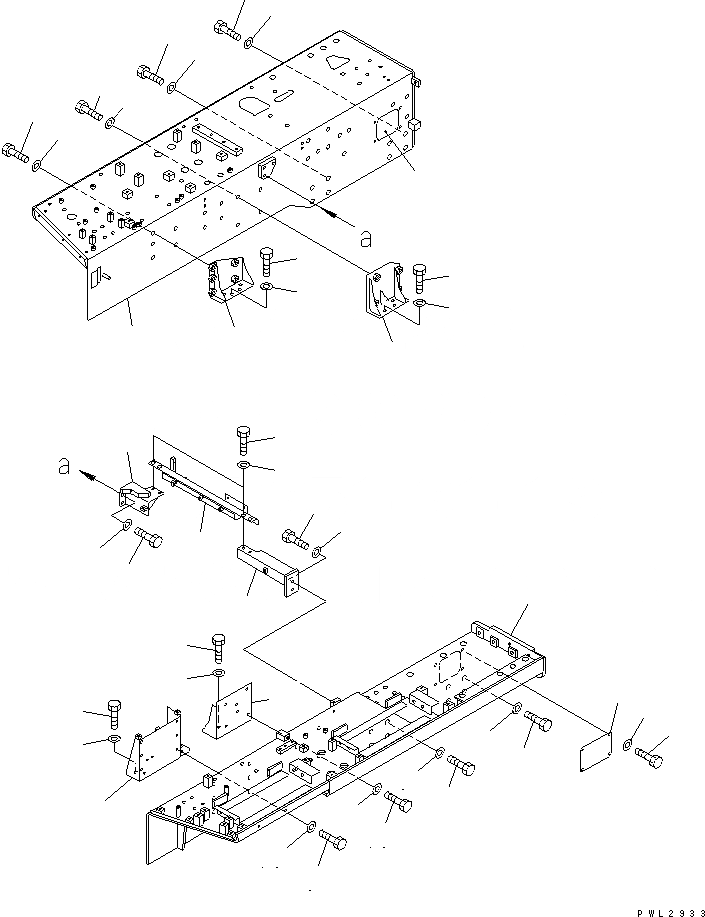 a

a

PWL2933