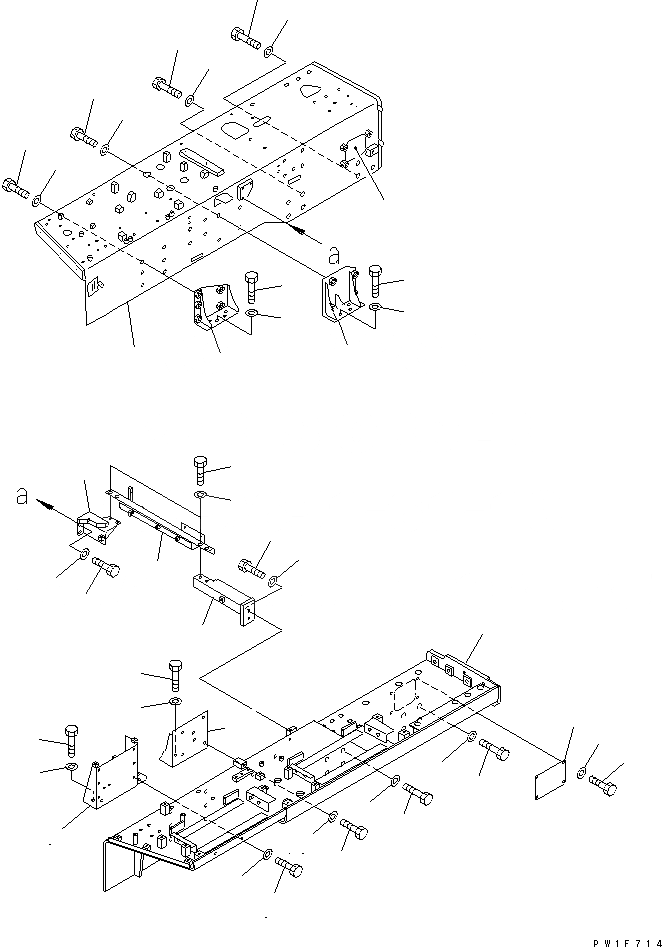 a

a

PW1F714