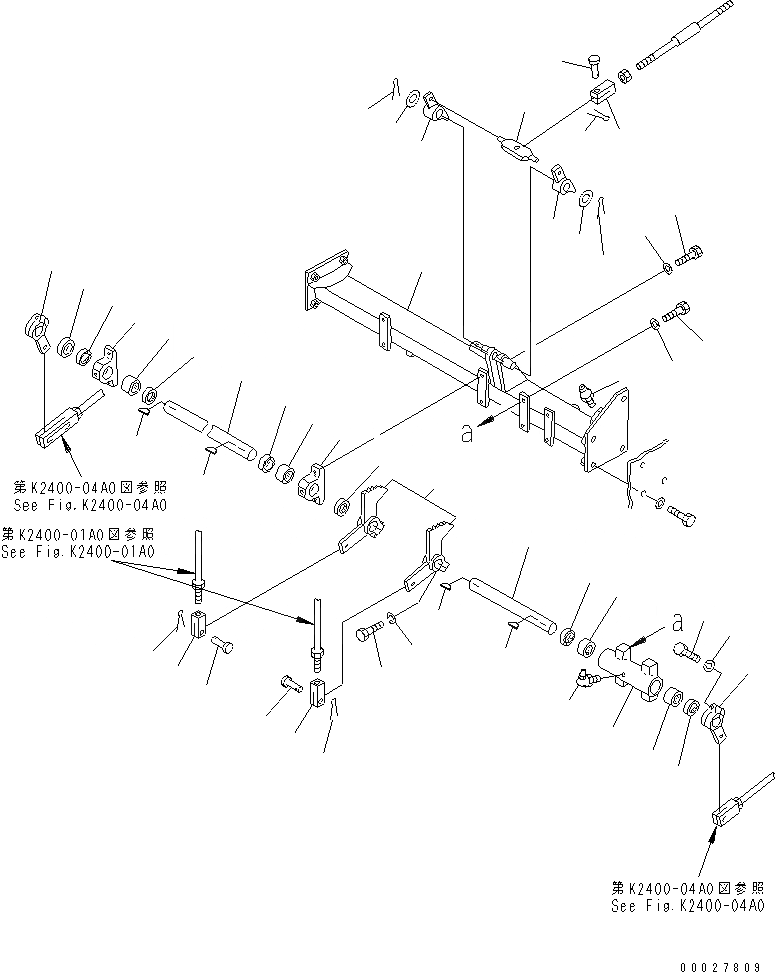 a

第K2400-04A0図参照
See Fig.K2400-04A0

第K2400-01A0図参照
See Fig.K2400-01A0

a

第K2400-04A0図参照
See Fig.K2400-04A0

00027809