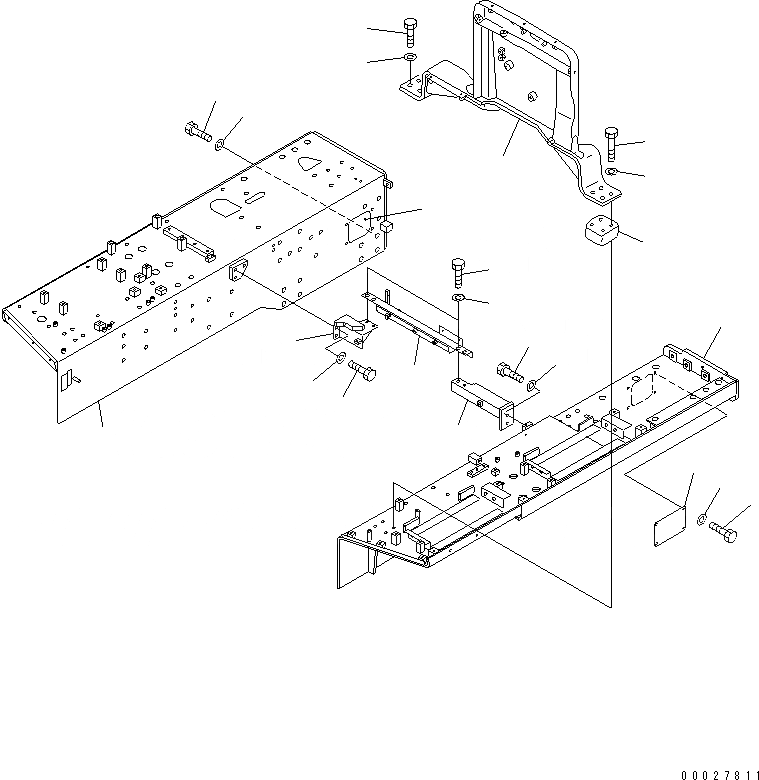 00027811