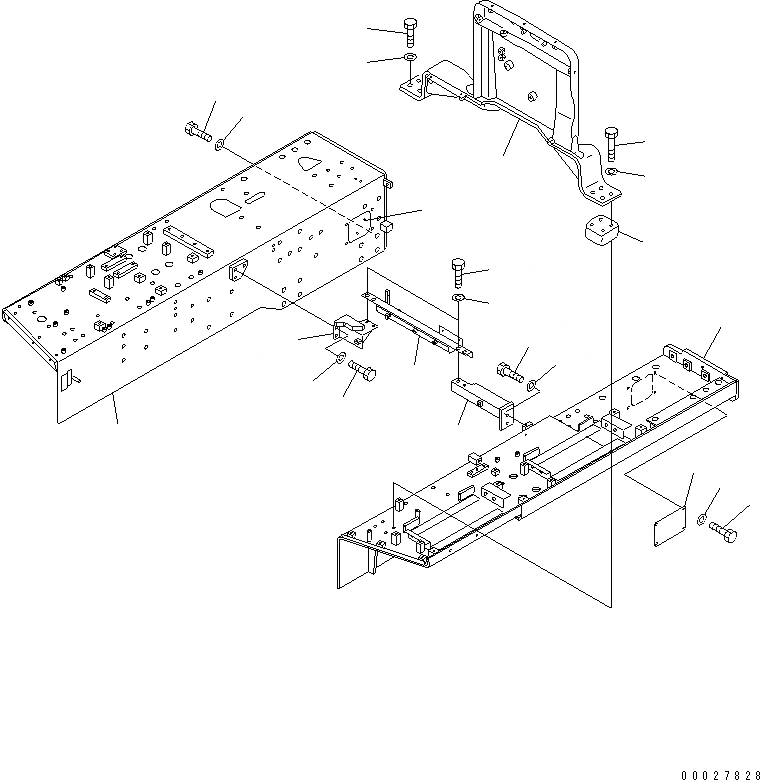 00027828