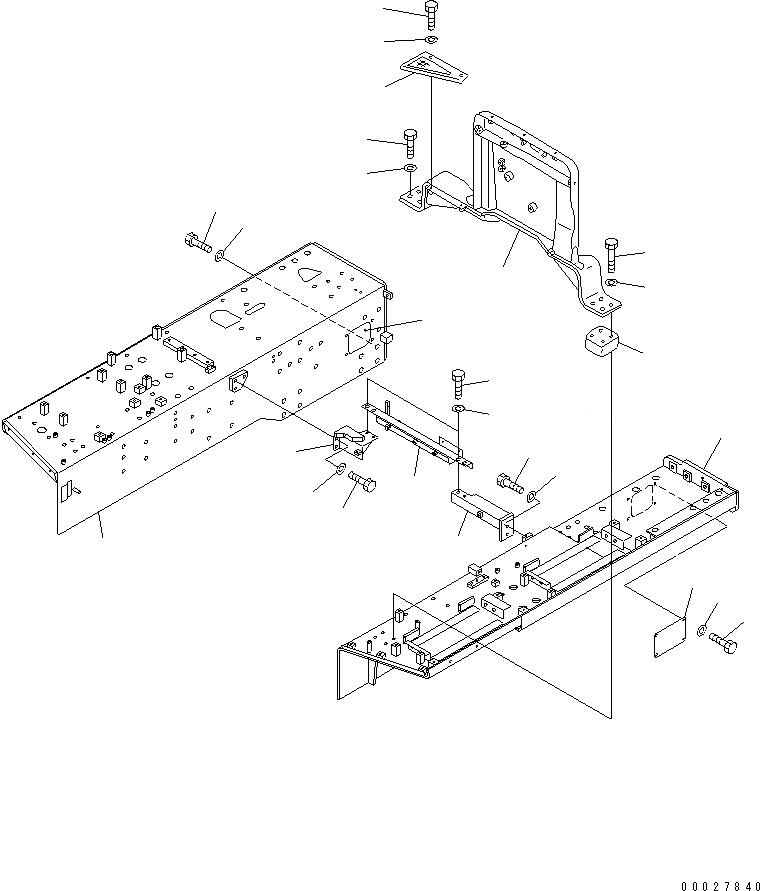 00027840