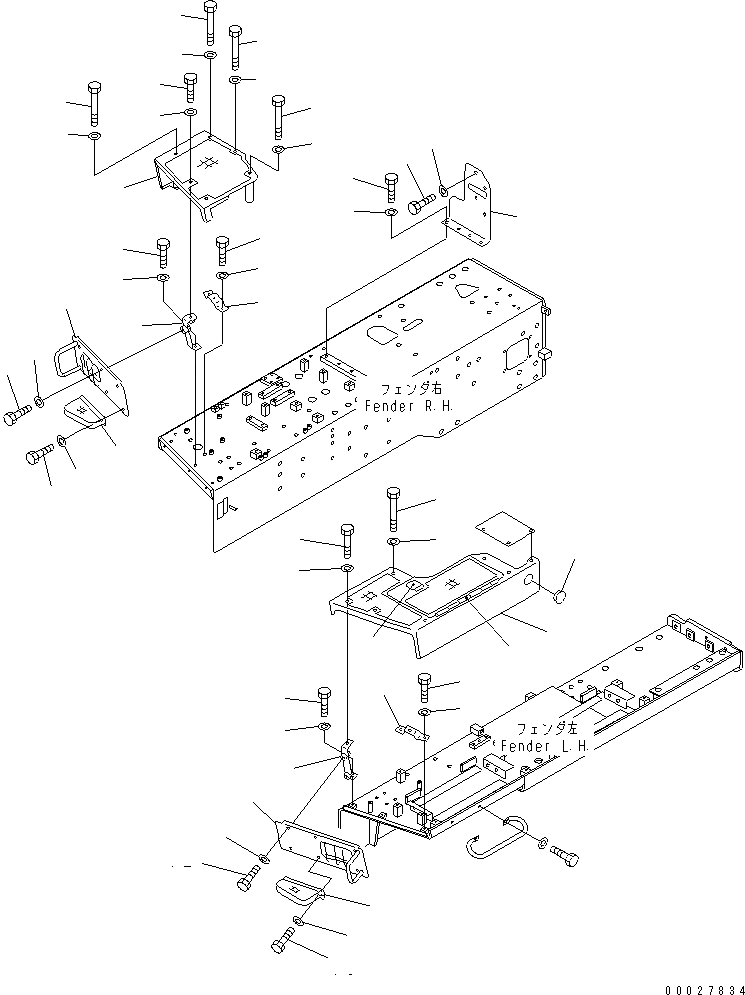 フェンダ右
Fender R.H.

フェンダ左
Fender L.H.

00027834