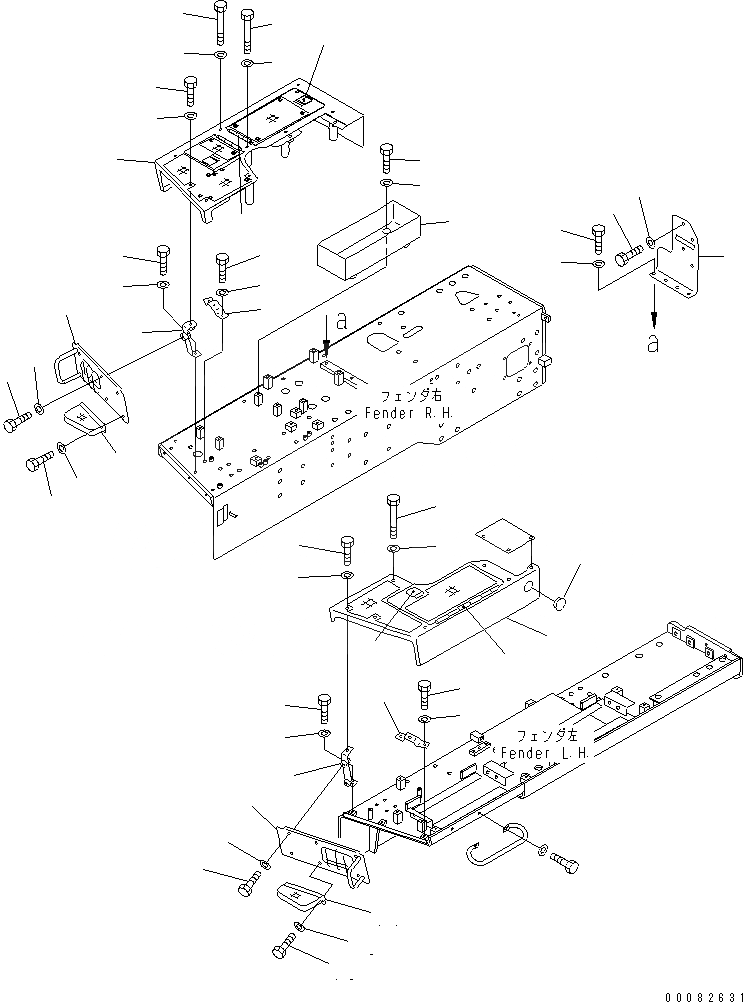 a

a

フェンダ右
Fender R.H.

フェンダ左
Fender L.H.

00082631