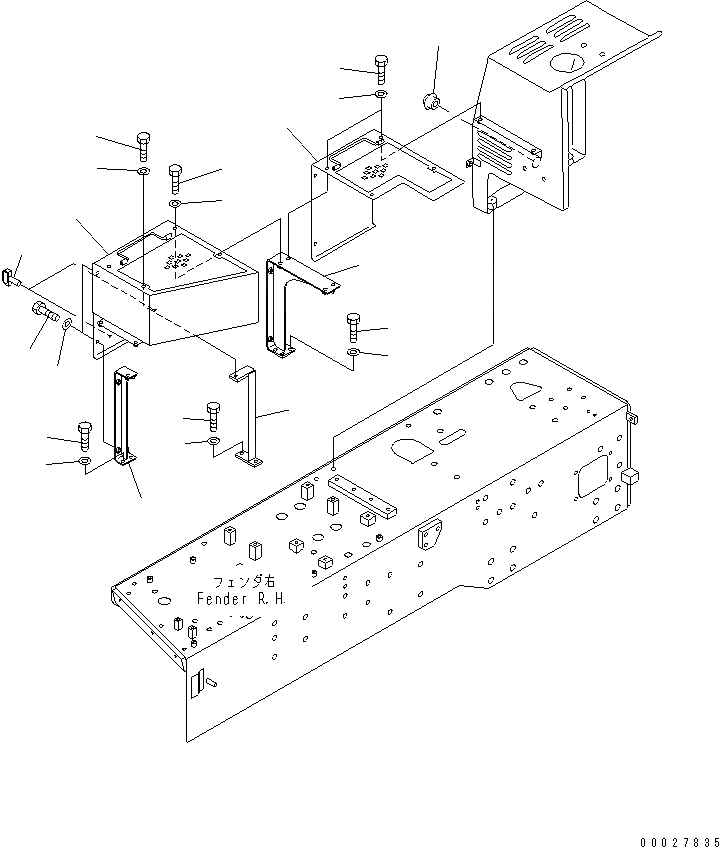 フェンダ右
Fender R.H.

00027835