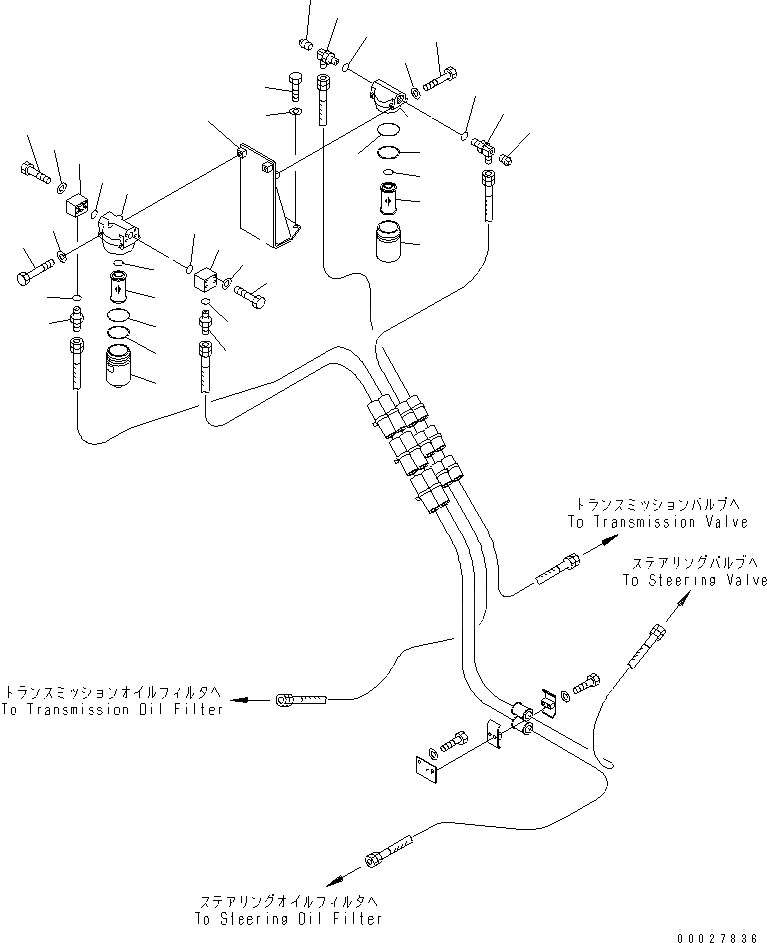 トランスミッションバルブへ
To Transmission Valve

ステアリングバルブへ
To Steering Valve

トランスミッションオイルフィルタへ
To Transmission Oil Filter

ステアリングオイルフィルタへ
To Steering Oil Filter

00027836