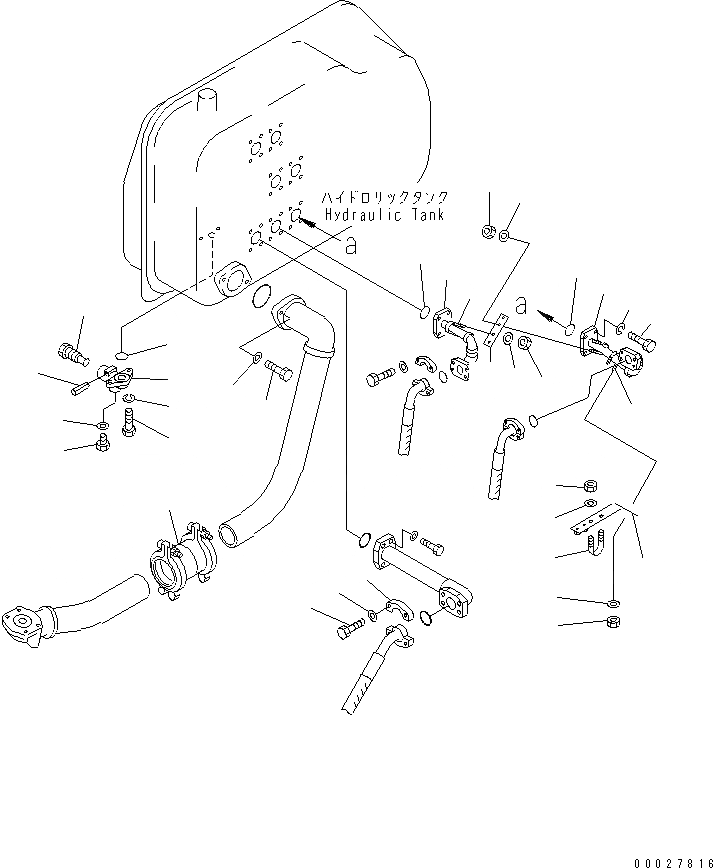 ハイドロリックタンク
Hydraulic Tank

a

a

00027816