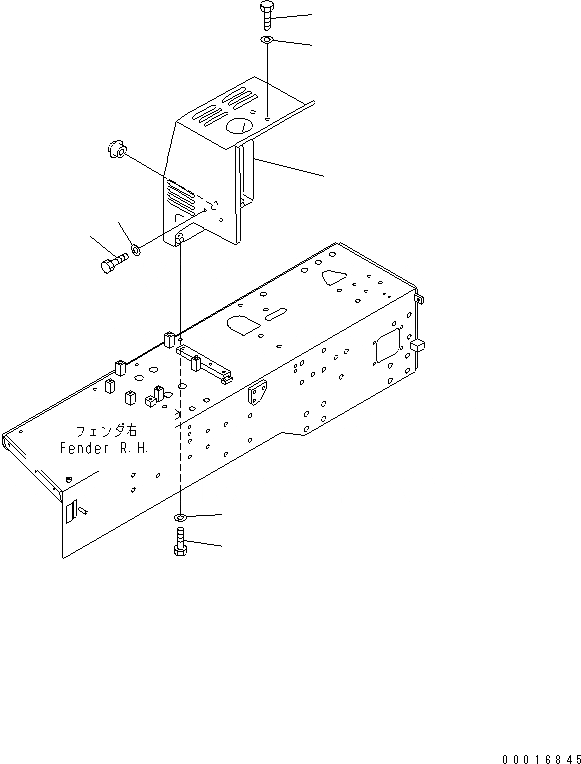 フェンダ右
Fender R.H.

00016845