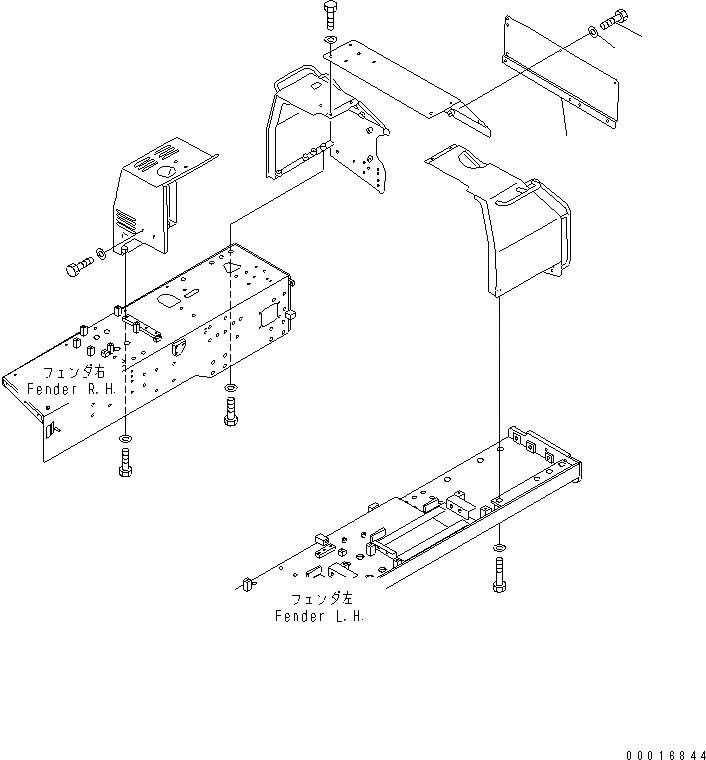 フェンダ右
Fender R.H.

フェンダ左
Fender L.H.

00016844