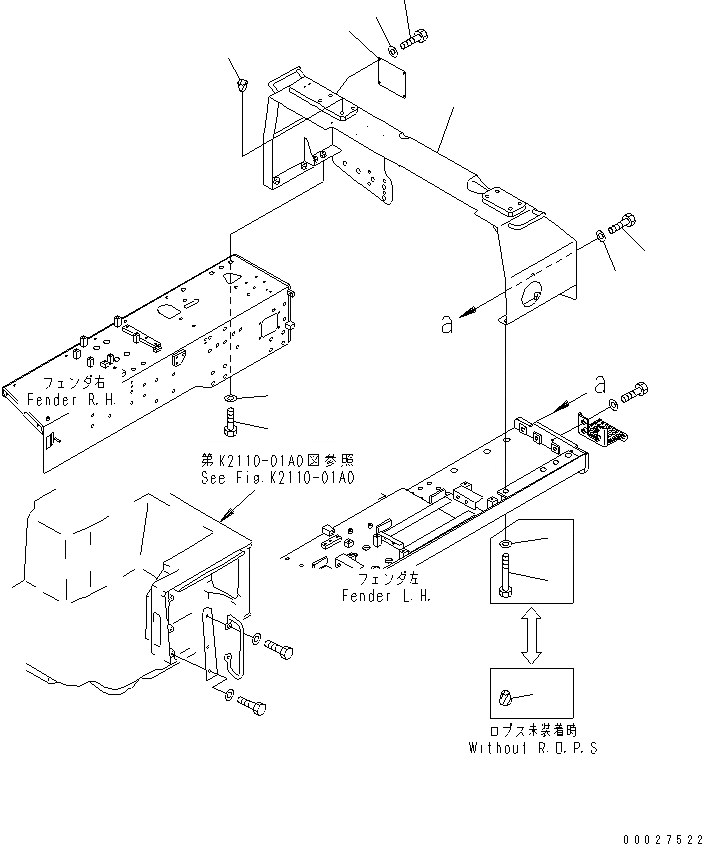 a

a

フェンダ右
Fender R.H.

第K2110-01A0図参照
See Fig.K2110-01A0

フェンダ左
Fender L.H.

ロプス未装着時
Without R.O.P.S

00027522