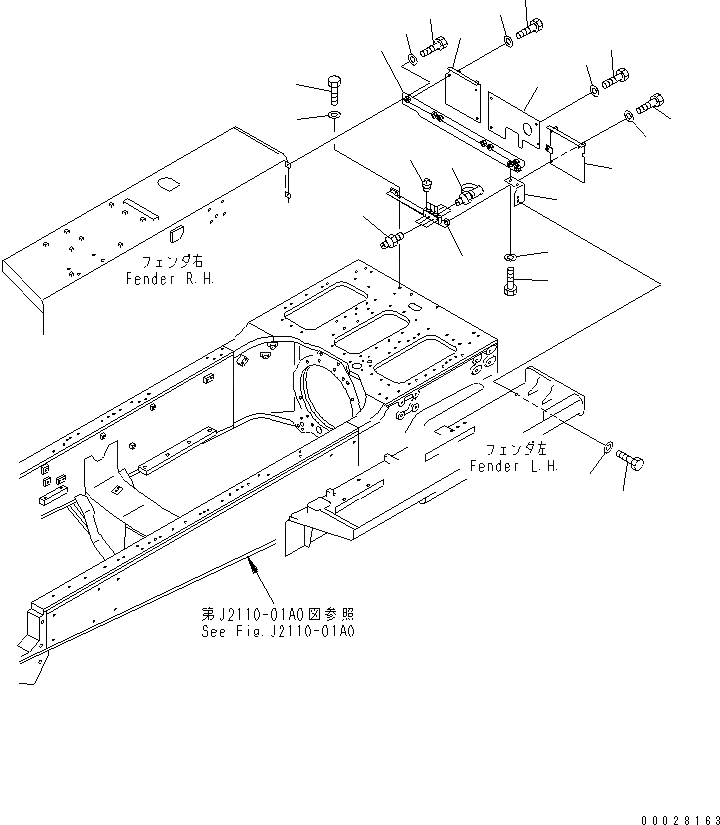 フェンダ右
Fender R.H.

フェンダ左
Fender L.H.

第J2110-01A0図参照
See Fig.J2110-01A0

00028163