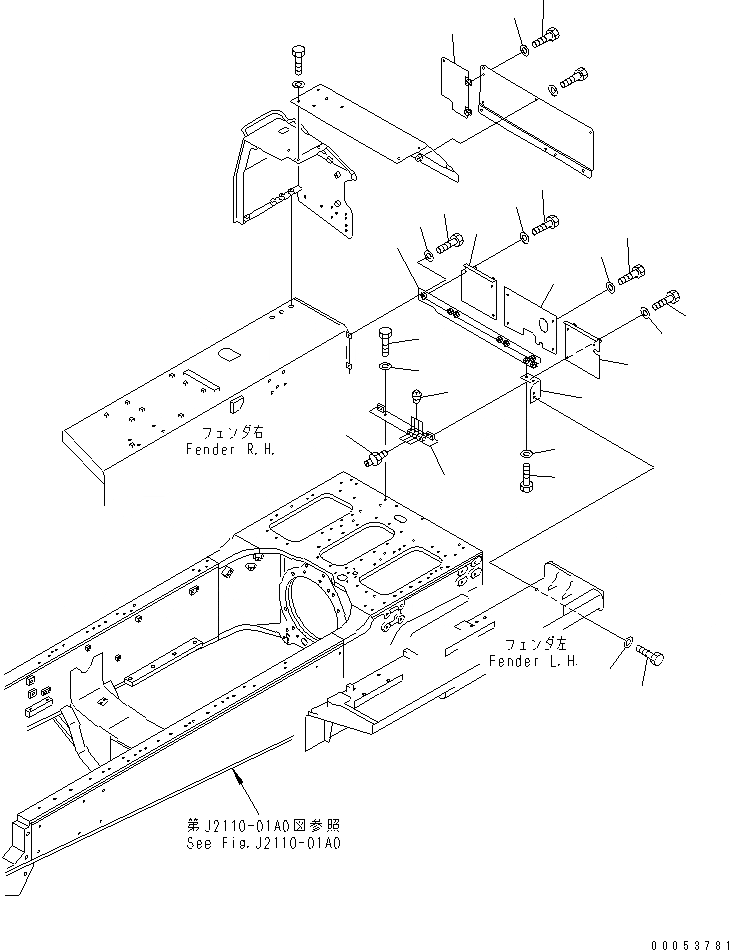 フェンダ右
Fender R.H.

フェンダ左
Fender L.H.

第J2110-01A0図参照
See Fig.J2110-01A0

00053781