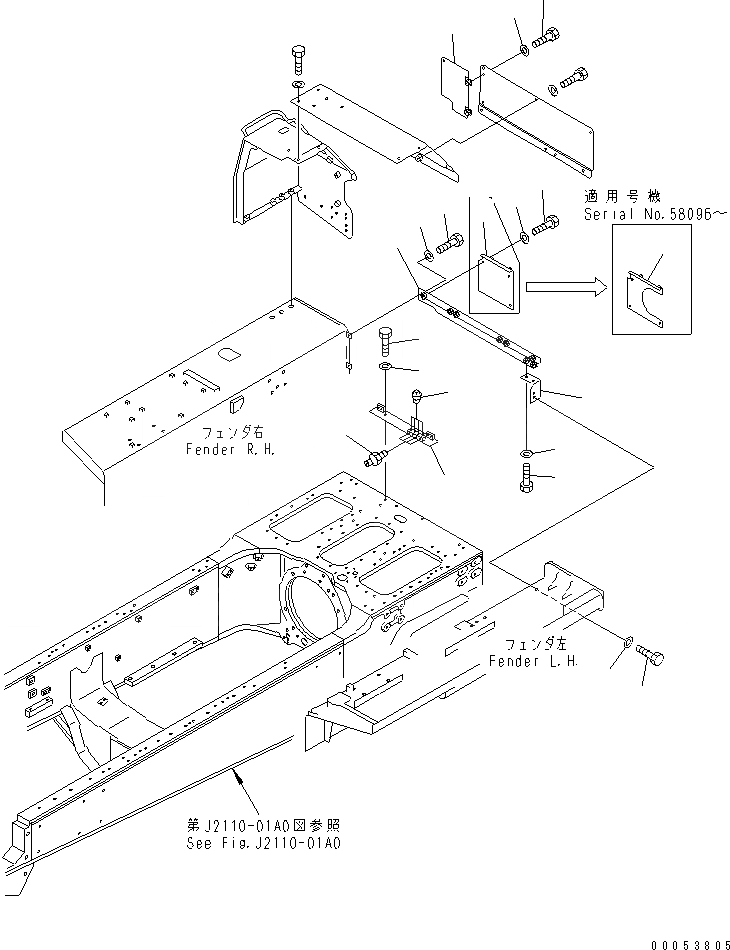 適用号機
Serial No.58096～

フェンダ右
Fender R.H.

フェンダ左
Fender L.H.

第J2110-01A0図参照
See Fig.J2110-01A0

00053805