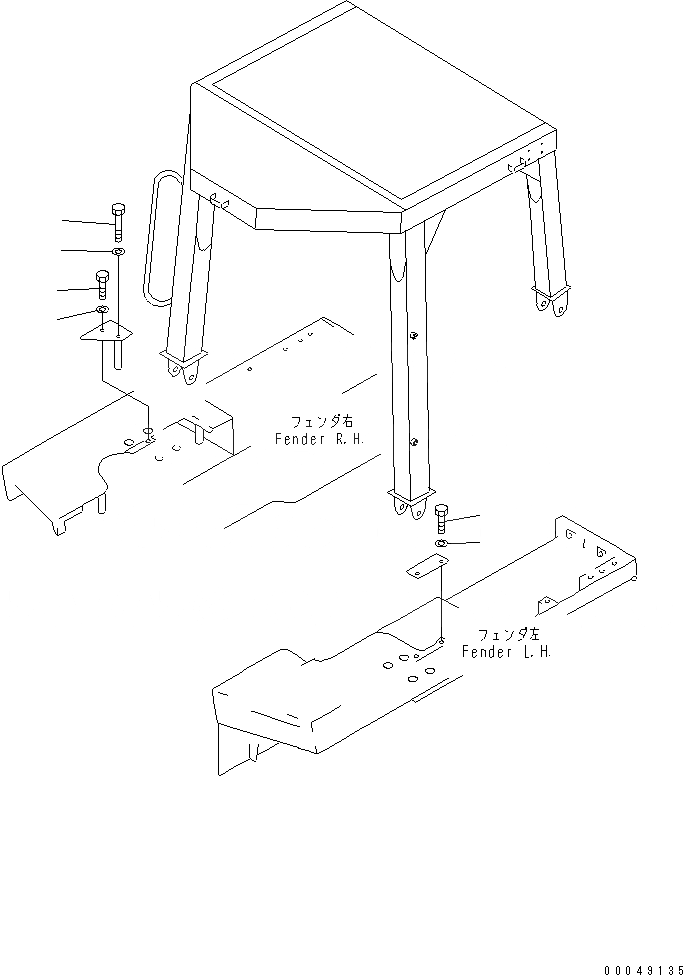 フェンダ右
Fender R.H.

フェンダ左
Fender L.H.

00049135